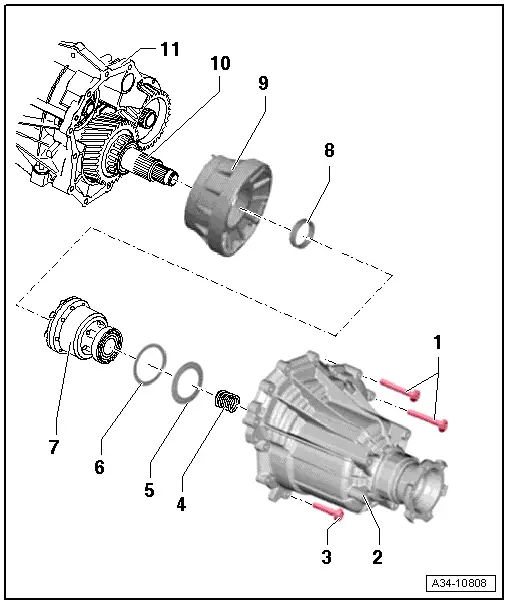 11
10
9
8
1
7
6
5
4
3
2
A34-10808