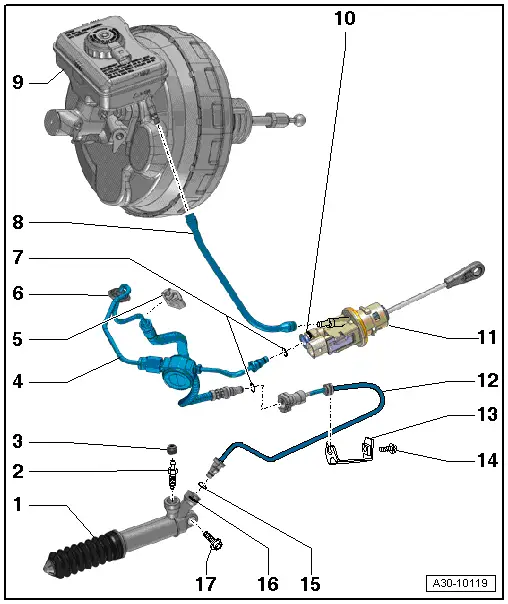 10
9
8
7
6
5
4
11
12
13
14
3
2
1
17
16
15
A30-10119