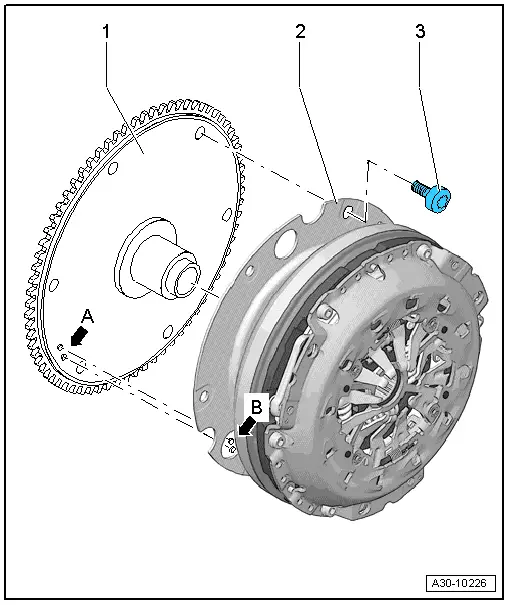 1
2
3
A
B
A30-10226