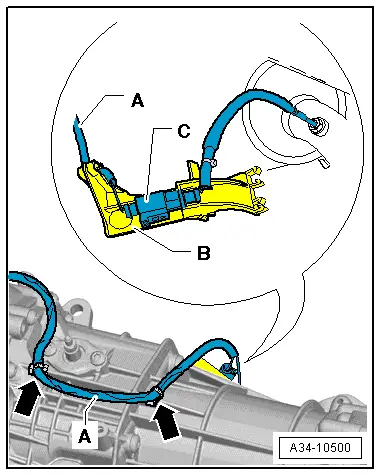 A
C
B
A
A34-10500