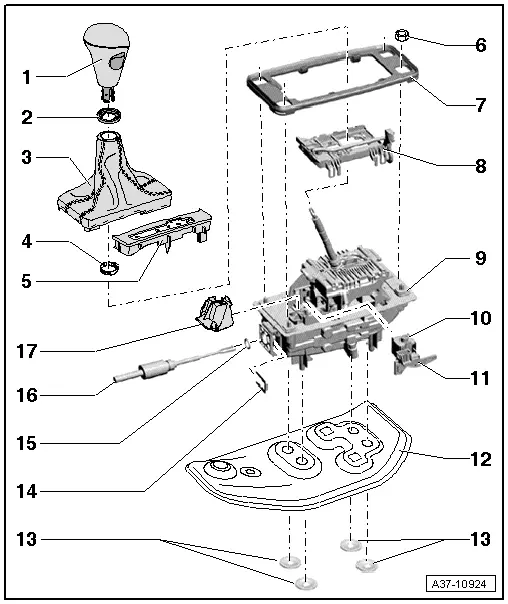 1
2
3
4
5
6
7
8
9
10
11
12
13
13
14
15
16
17
A37-10924