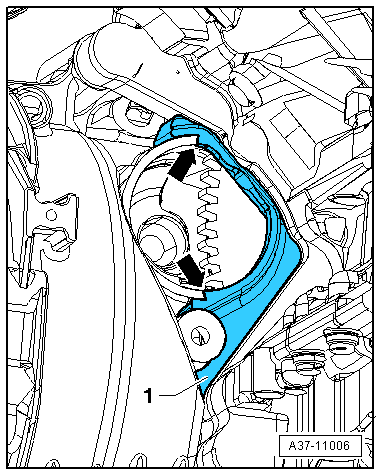 1

A37-11006