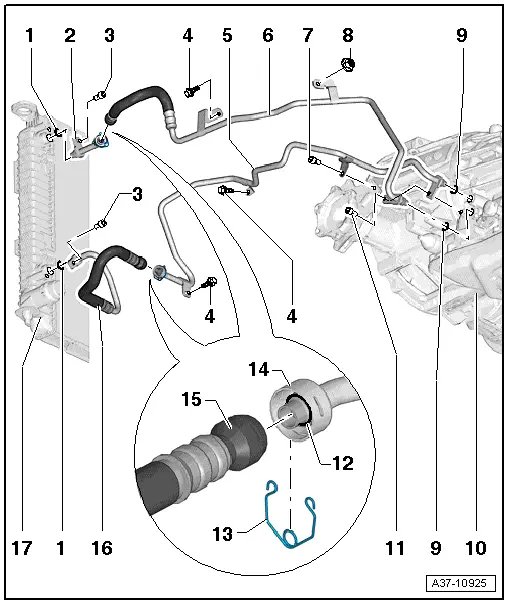 1 2 3 4 5 6 7 8 9

3

4 4

14

15

12

13

17 1 16 11 9 10

A37-10925