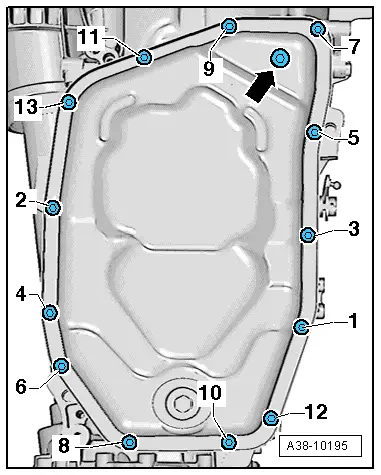 11
9
7
13
5
2
3
4
1
6
10
12
8
A38-10195