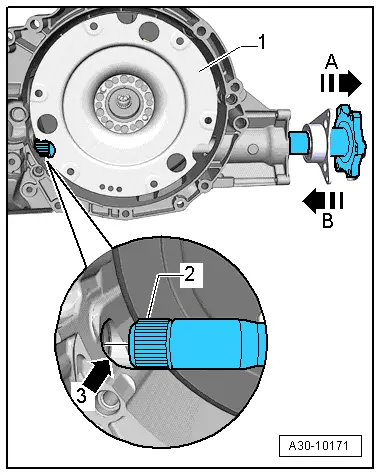 1
A
B
2
3
A30-10171