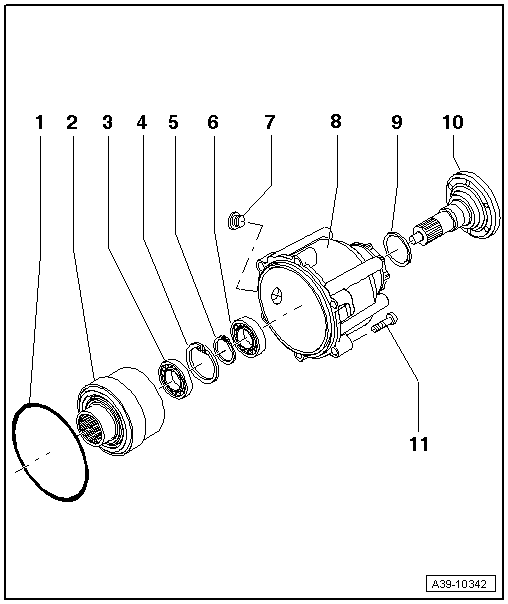 1 2 3 4 5 6 7 8 9 10

11

A39-10342