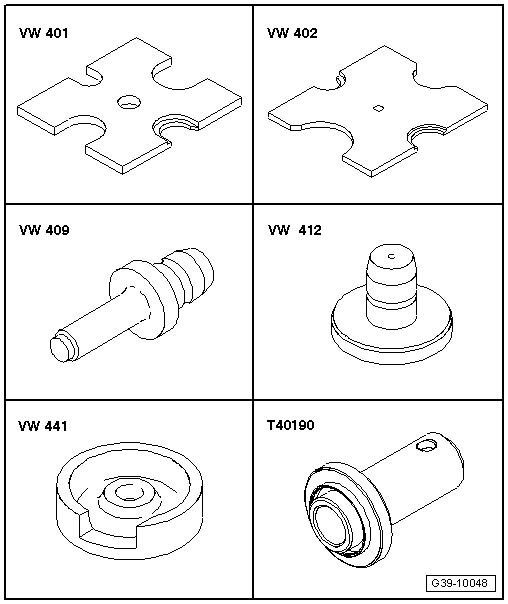 VW 401

VW 402

VW 409

VW 412

VW 441

T40190

G39-10048