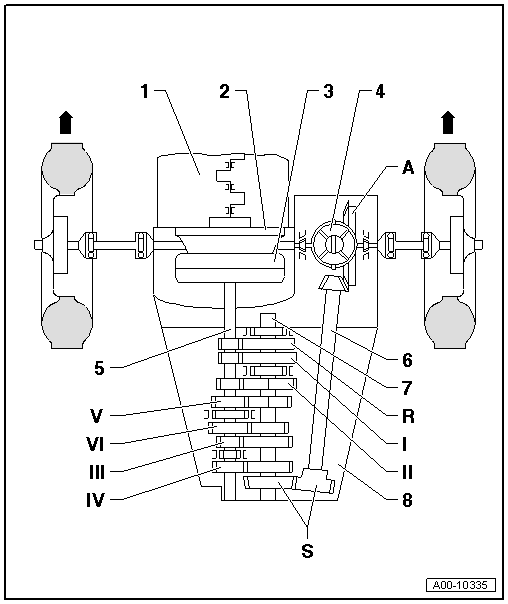 1
2
3
4
A
5
6
7
R
I
II
8
V
VI
III
IV
S
A00-10335