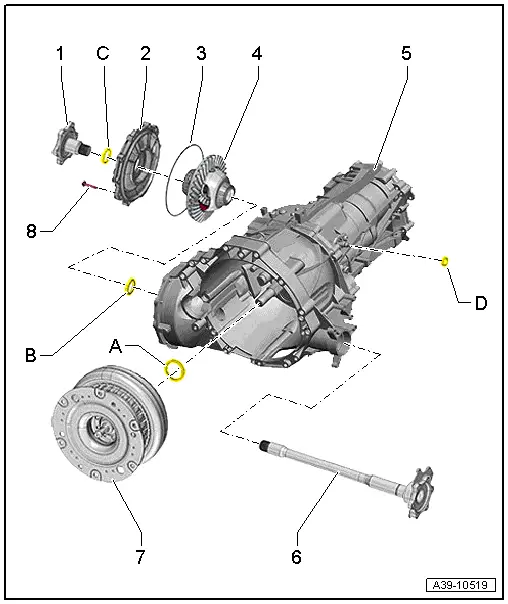 1
C
2
3
4
5
8
D
B
A
7
6
A39-10519