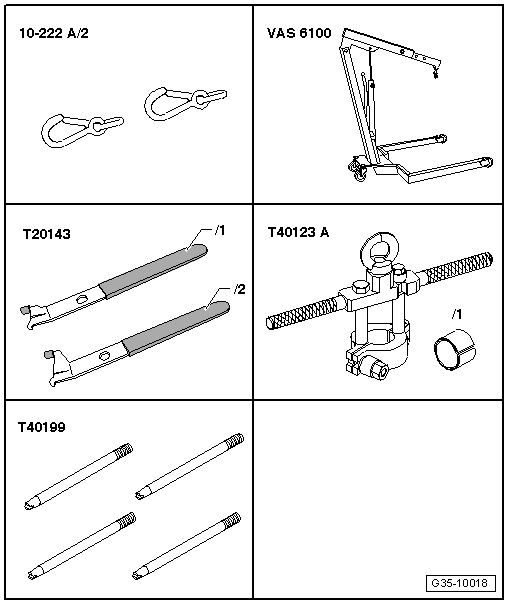 10-222 A/2

VAS 6100

T20143

/1

/2

T40123 A

/1

T40199

G35-10018