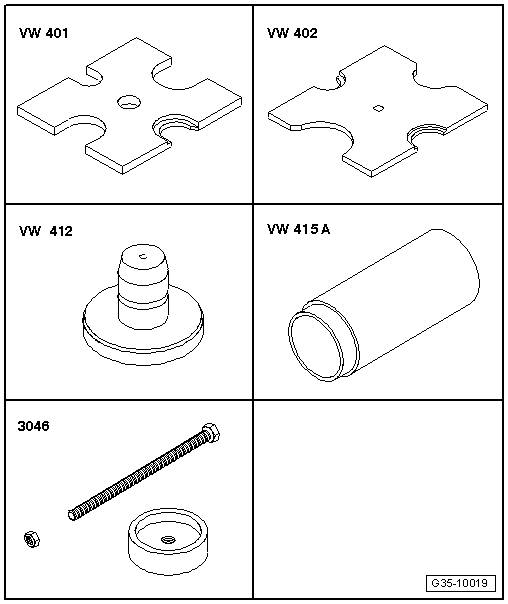 VW 401

VW 402

VW 412

VW 415 A

3046

G35-10019