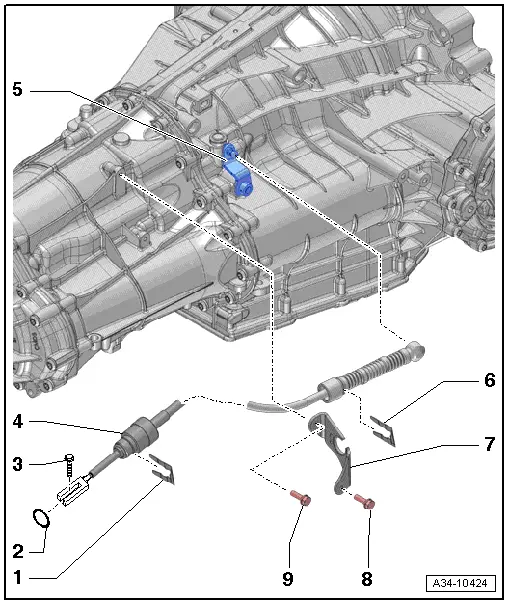 5
6
4
7
3
2
1
9
8
A34-10424