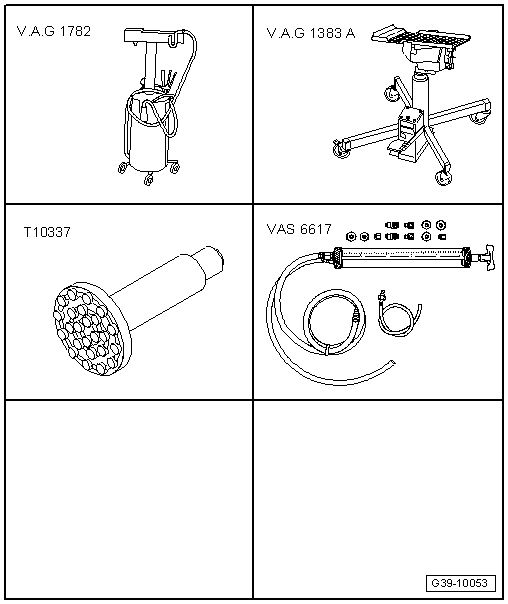 V.A.G 1782

V.A.G 1383 A

T10337

VAS 6617

G39-10053