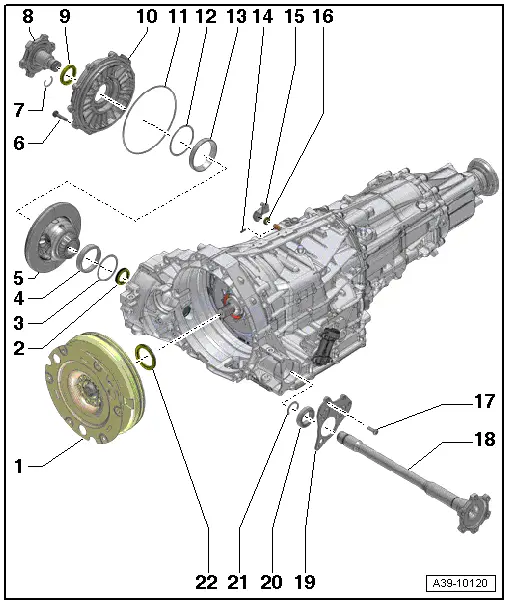 8 9 10 11 12 13 14 15 16

7

6

5

4

3

2

1

17

18

22 21 20 19

A39-10120