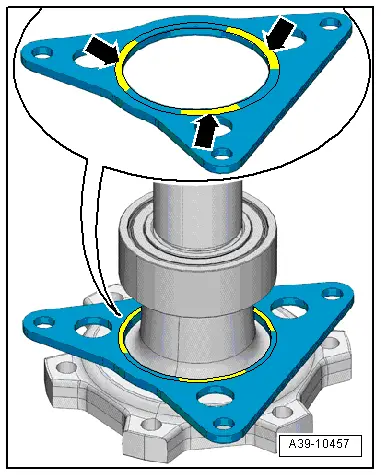 A39-10457