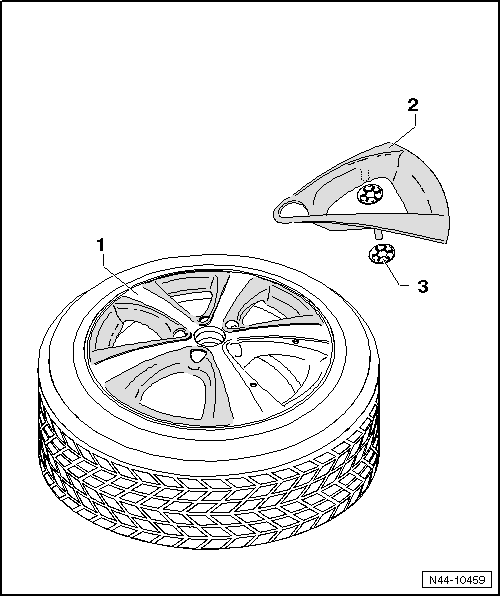 2

1

3

N44-10459