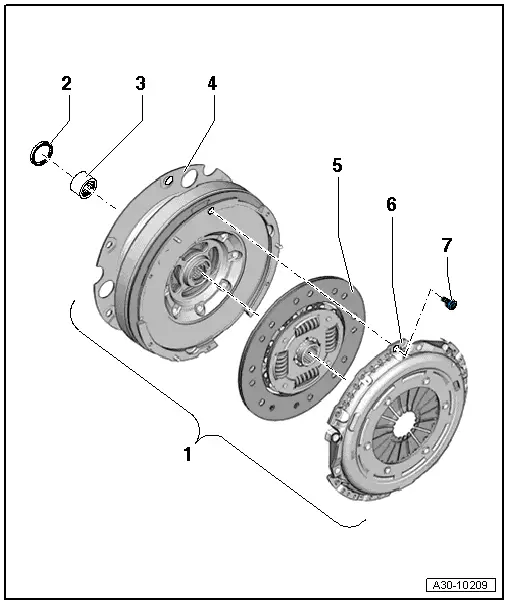 2
3
4
5
6
7
1
A30-10209