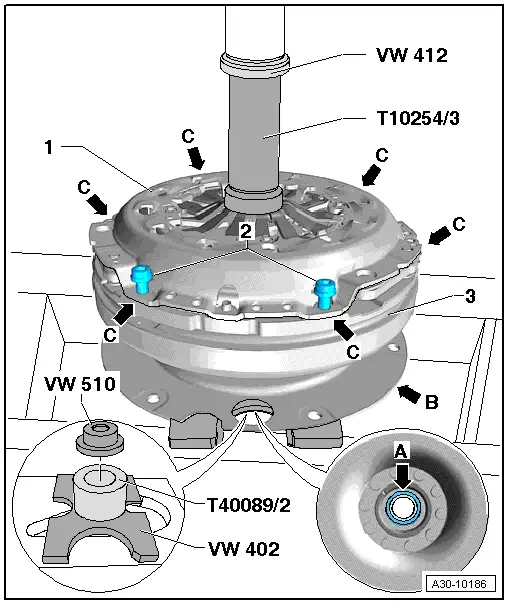 VW 412
T10254/3
1
C
C
C
C
2
3
C
C
VW 510
B
A
T40089/2
VW 402
A30-10186