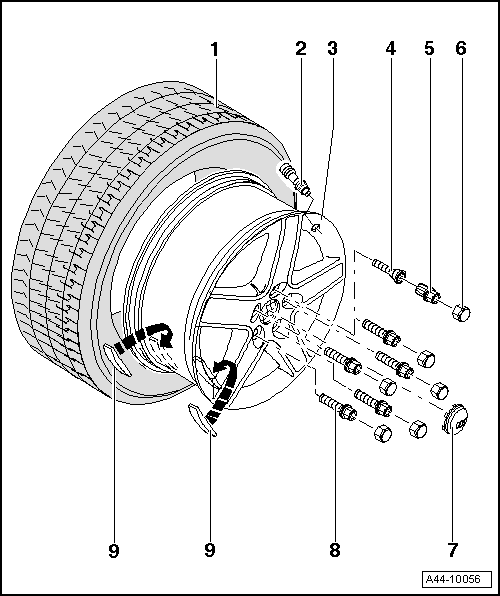 1
2
3
4
5
6
9
9
8
7
A44-10056