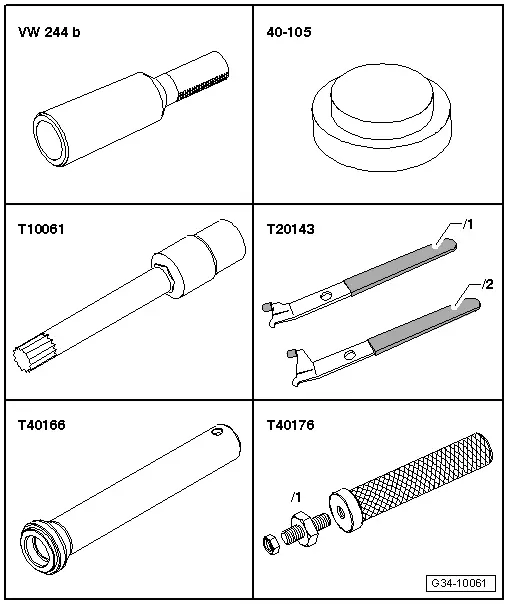 VW 244 b

40-105

T10061

T20143

/1

/2

T40166

T40176

/1

G34-10061