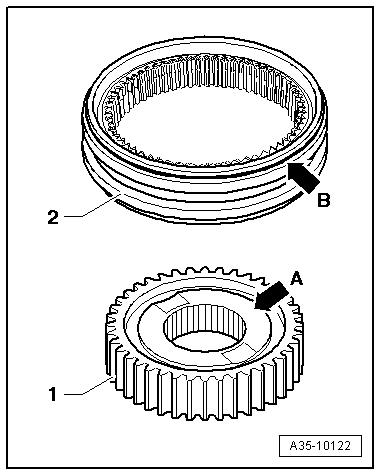 B
2
A
1
A35-10122