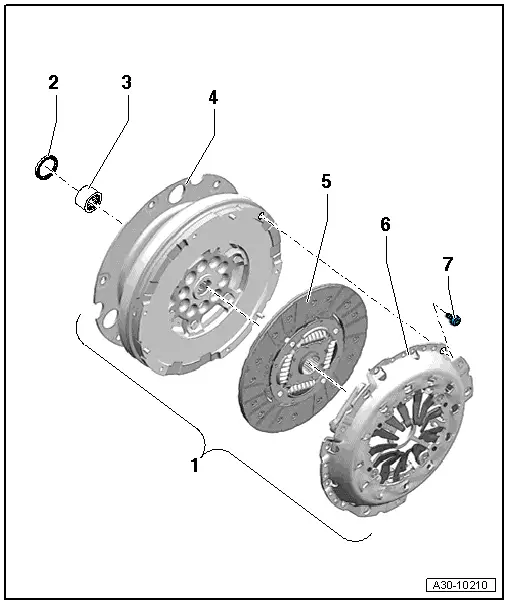 2
3
4
5
6
7
1
A30-10210