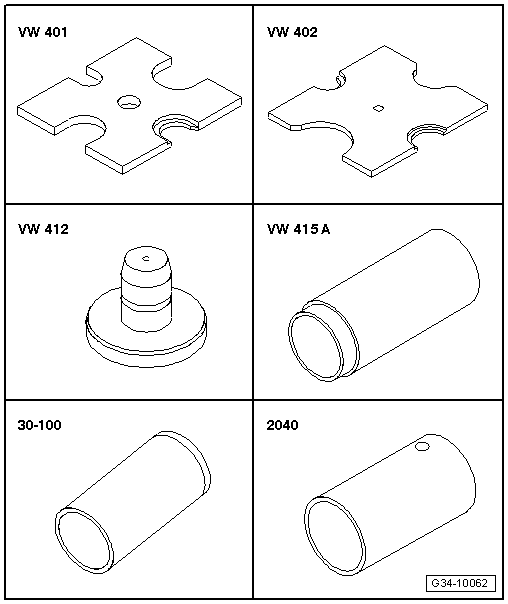 VW 401

VW 402

VW 412

VW 415 A

30-100

2040

G34-10062