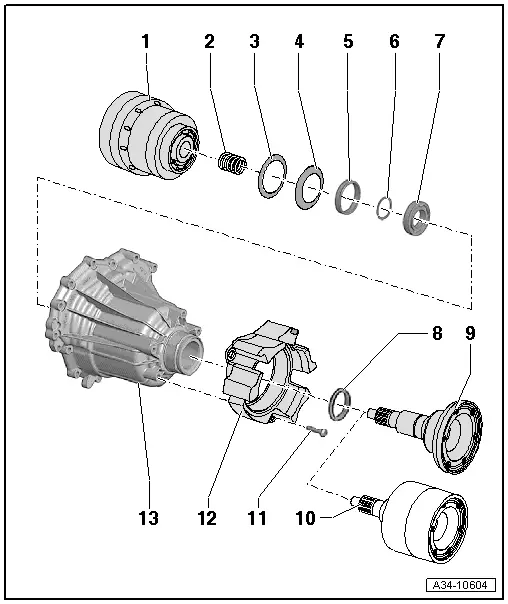 1
2
3
4
5
6
7
8
9
13
12
11
10
A34-10604