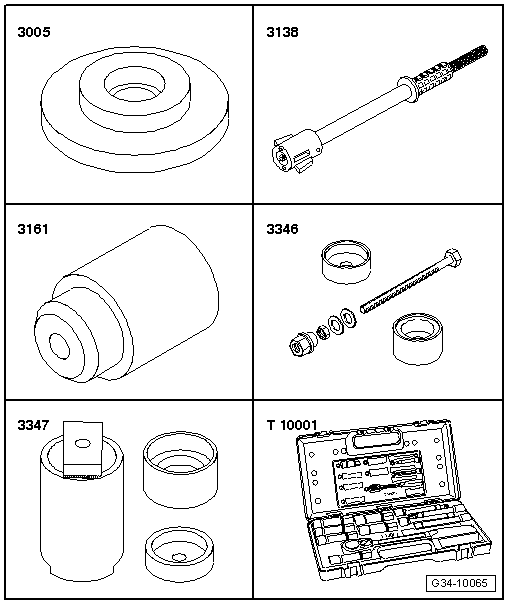 3005

3138

3161

3346

3347

T 10001

G34-10065