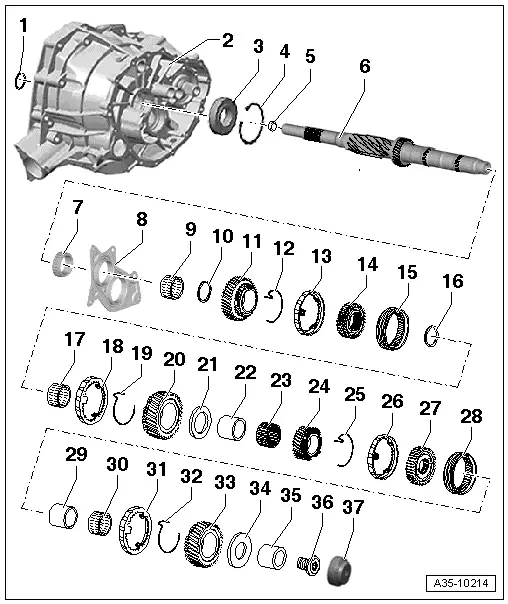 1
2
3
4
5
6
7
8
9
10
11
12
13
14
15
16
17
18
19
20
21
22
23
24
25
26
27
28
29
30
31
32
33
34
35
36
37
A35-10214