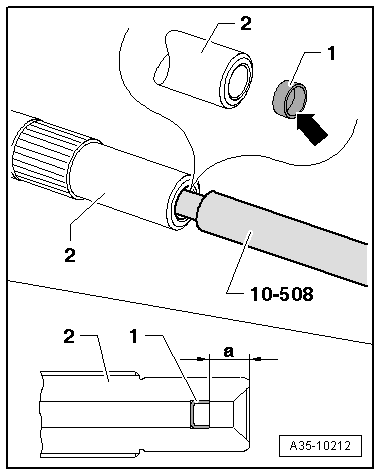 2
1
2
10-508
2
1
a
A35-10212