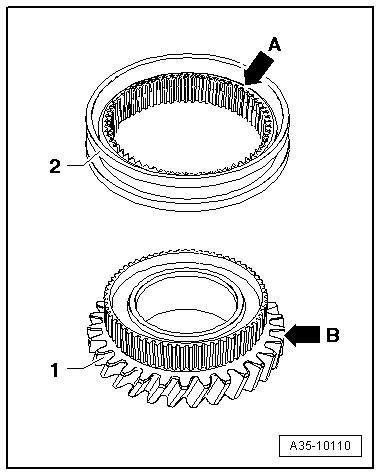 A

2

B

1

A35-10110