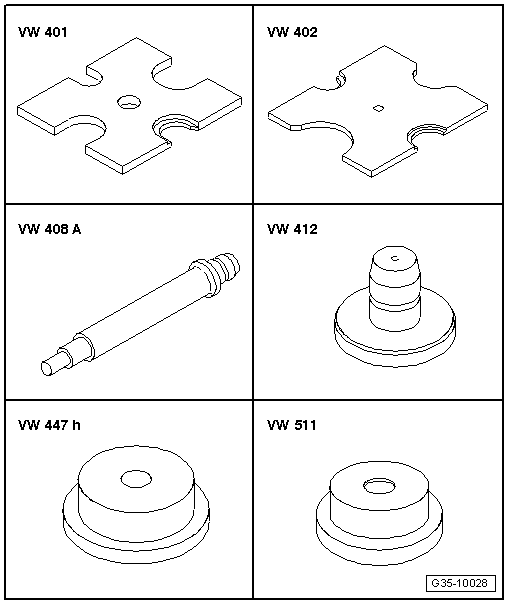 VW 401

VW 402

VW 408 A

VW 412

VW 447 h

VW 511

G35-10028