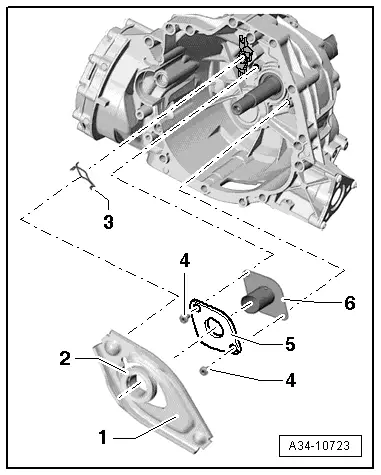 3
4
6
5
2
4
1
A34-10723