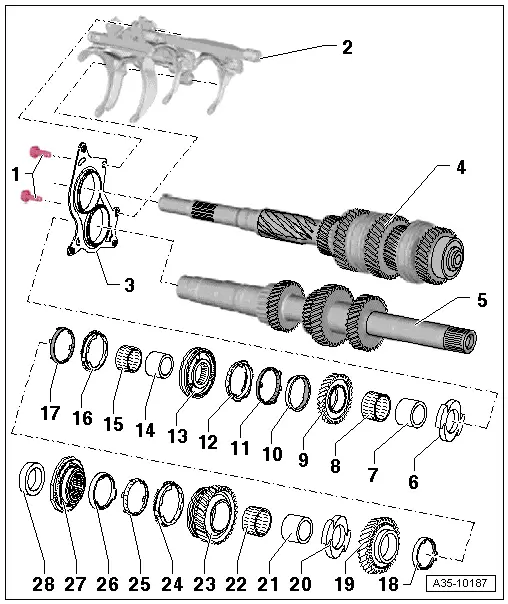 2
1
4
3
5
17 16 15 14 13 12 11 10 9 8 7 6
28 27 26 25 24 23 22 21 20 19 18
A35-10187