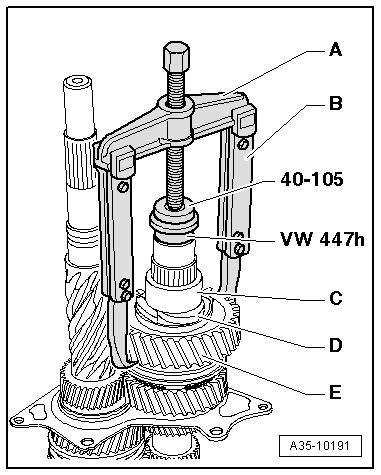 A
B
40-105
VW 447h
C
D
E
A35-10191