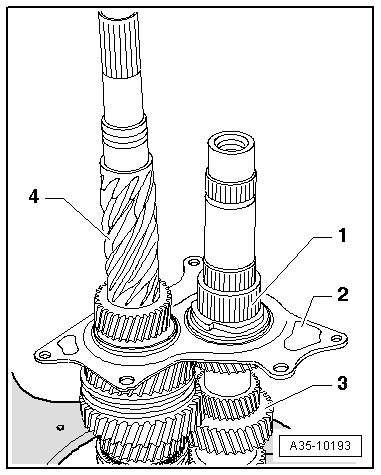 4
1
2
3
A35-10193