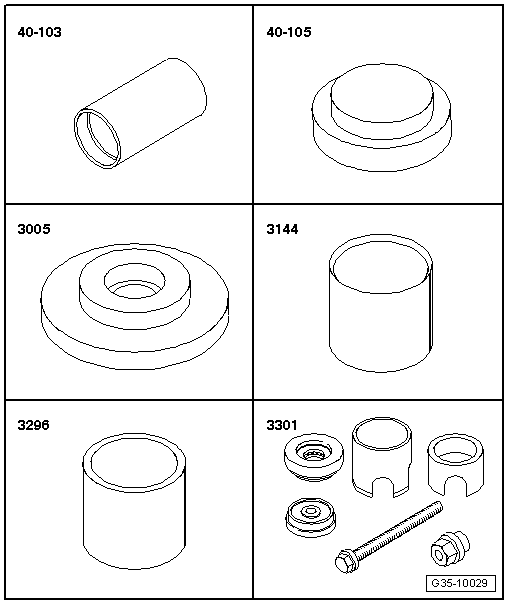 40-103

40-105

3005

3144

3296

3301

G35-10029