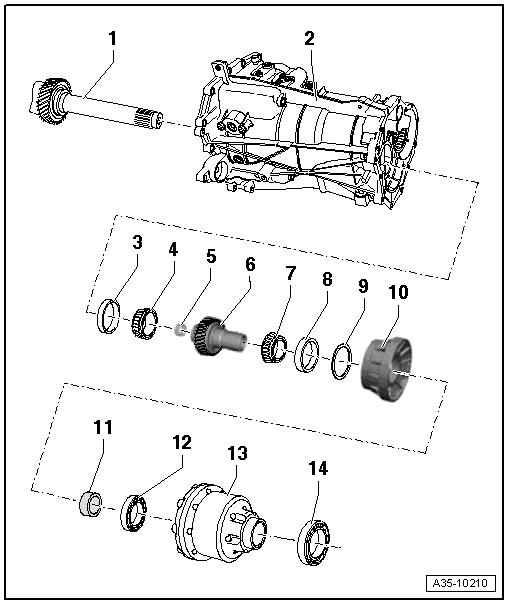 1
2
3
4
5
6
7
8
9
10
11
12
13
14
A35-10210