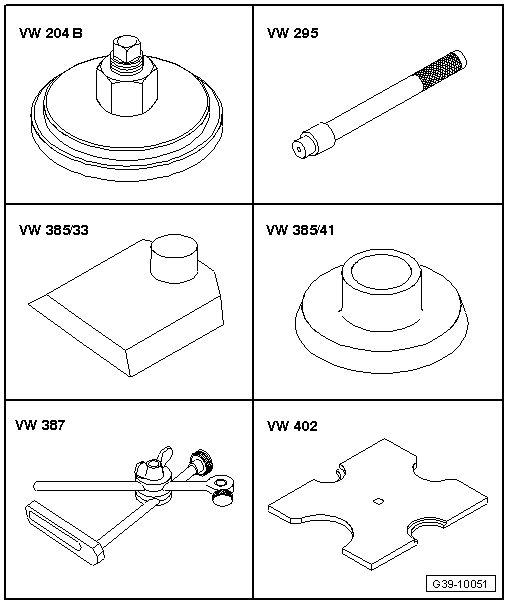 VW 204 B

VW 295

VW 385/33

VW 385/41

VW 387

VW 402

G39-10051