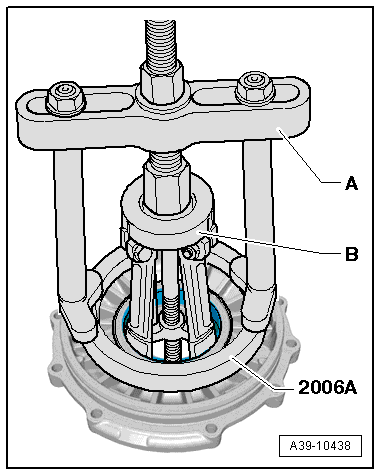 A

B

2006A

A39-10438