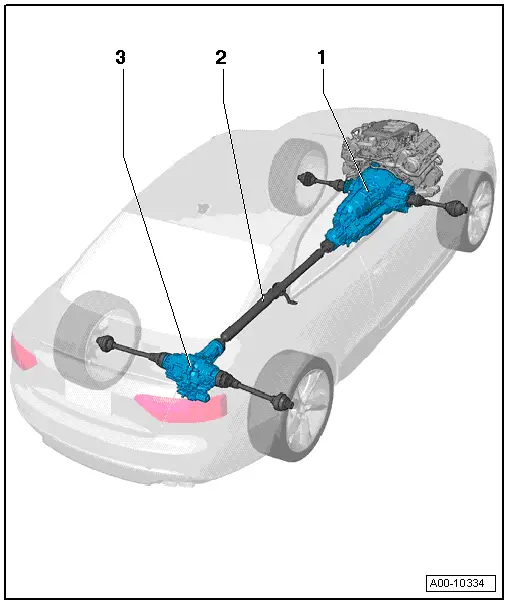 3
2
1
A00-10334