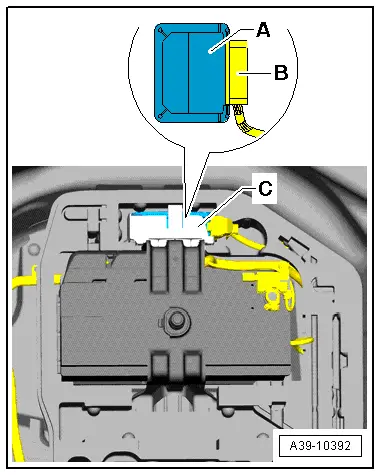 A
B
C
A39-10392