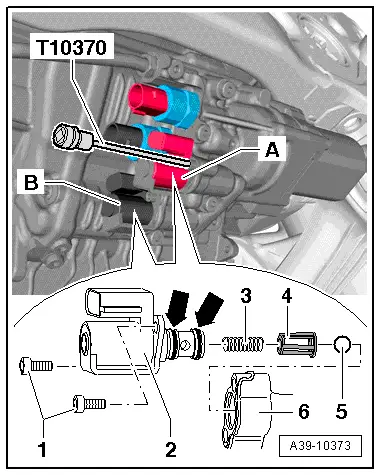 T10370

A

B

3

4

1

2

6

5

A39-10373