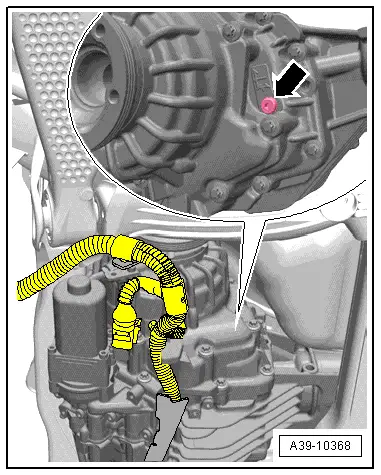 A39-10368