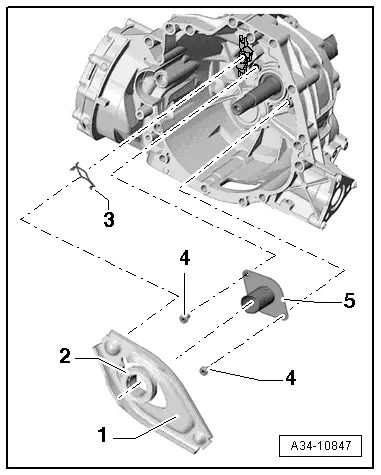 3
4
5
2
4
1
A34-10847