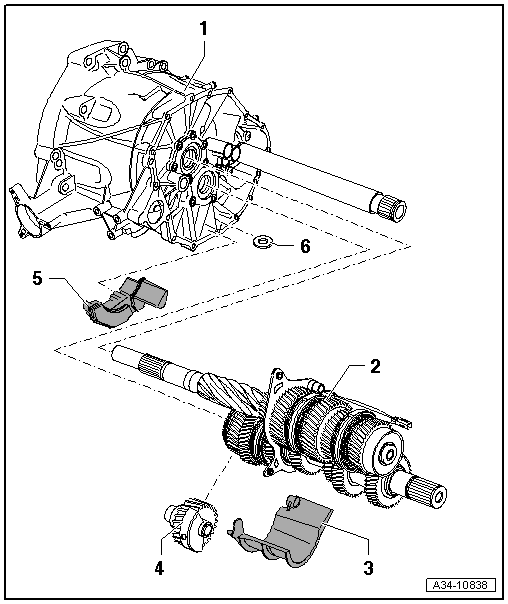 1

6

5

2

4

3

A34-10838