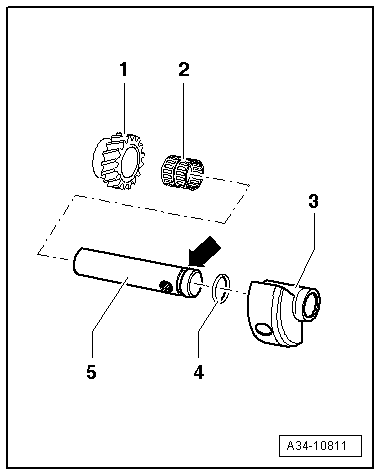 1
2
3
5
4
A34-10811