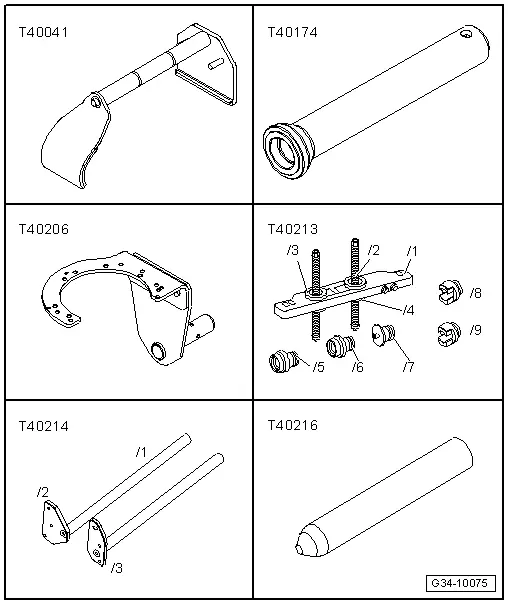 T40041

T40174

T40206

T40213

/3 /2 /1

/4

/8

/9

/5 /6 /7

T40214

/1

/2

/3

T40216

G34-10075