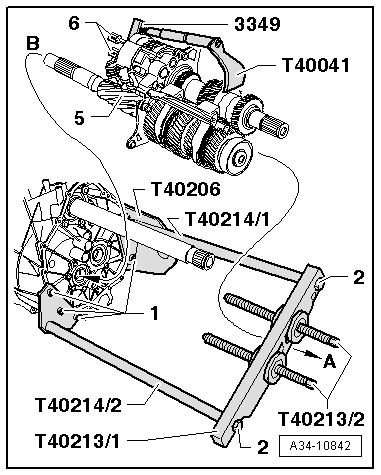 6
3349
B
T40041
5
T40206
T40214/1
2
1
A
T40214/2
T40213/2
T40213/1
2
A34-10842